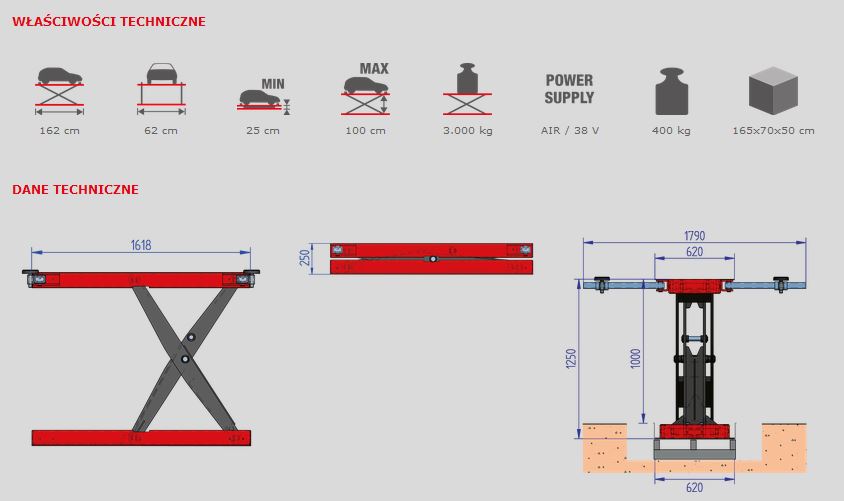 WŁAŚCIWOŚCI TECHNICZNE

162 cm

62 cm

MIN
25 cm

MAX
100 cm

3.000 kg

POWER SUPPLY
AIR / 38 V

400 kg

165x70x50 cm

DANE TECHNICZNE

1618

250

1790

620

1250

1000

620